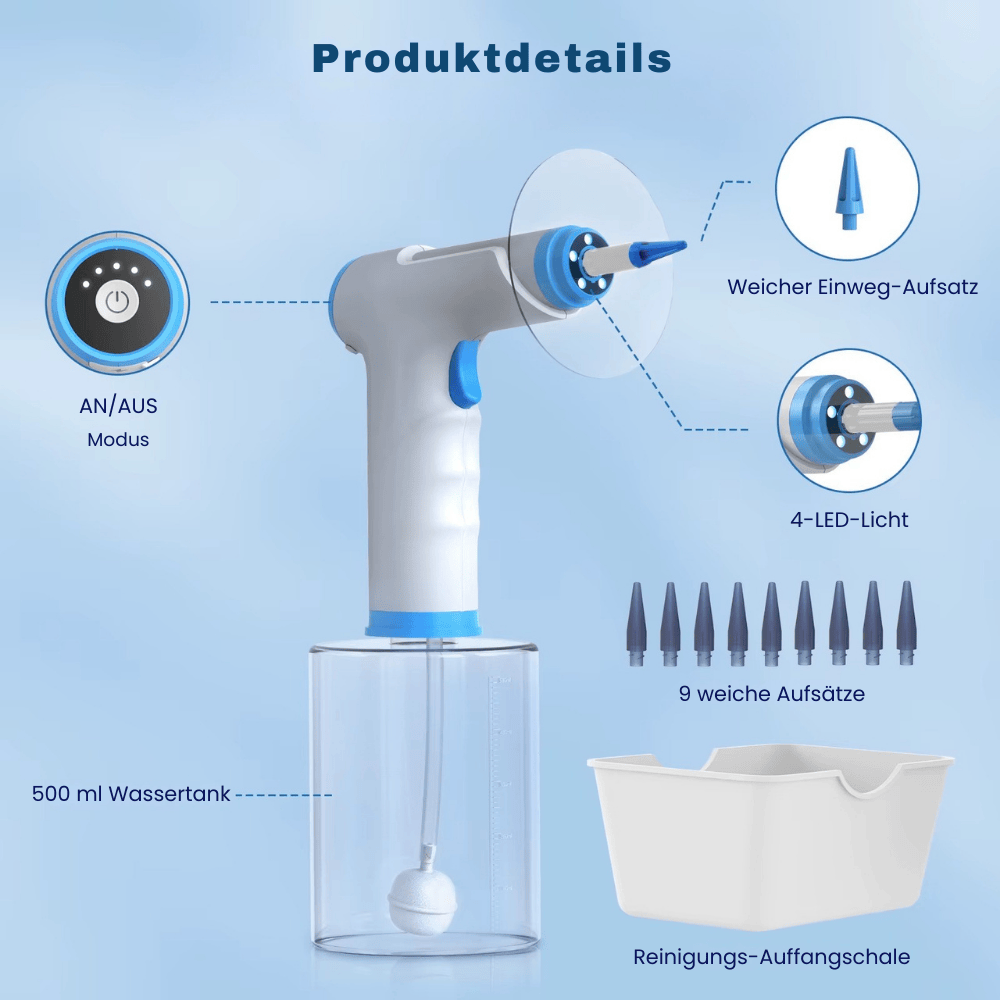 Produktdetails

AN/AUS
Modus

Weicher Einweg-Aufsatz

4-LED-Licht

9 weiche Aufsätze

500 ml Wassertank

Reinigungs-Auffangschale